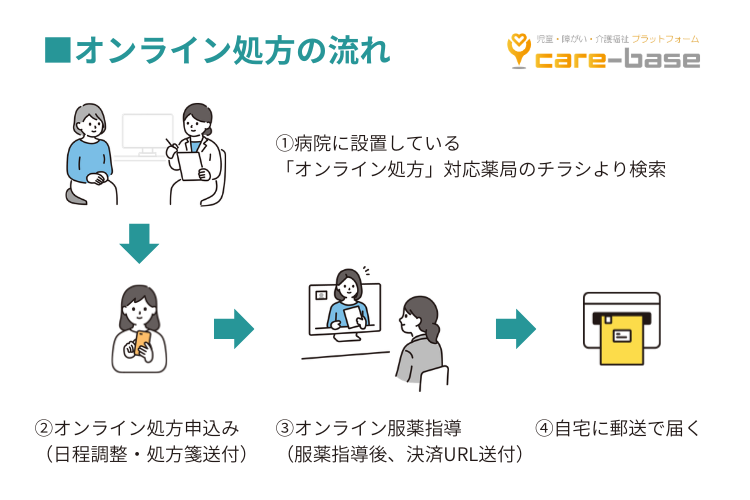 ■オンライン処方の流れ

児童・障がい・介護福祉 プラットフォーム
care-base

①病院に設置している
「オンライン処方」対応薬局のチラシより検索

②オンライン処方申込み
（日程調整・処方箋送付）

③オンライン服薬指導
（服薬指導後、決済URL送付）

④自宅に郵送で届く